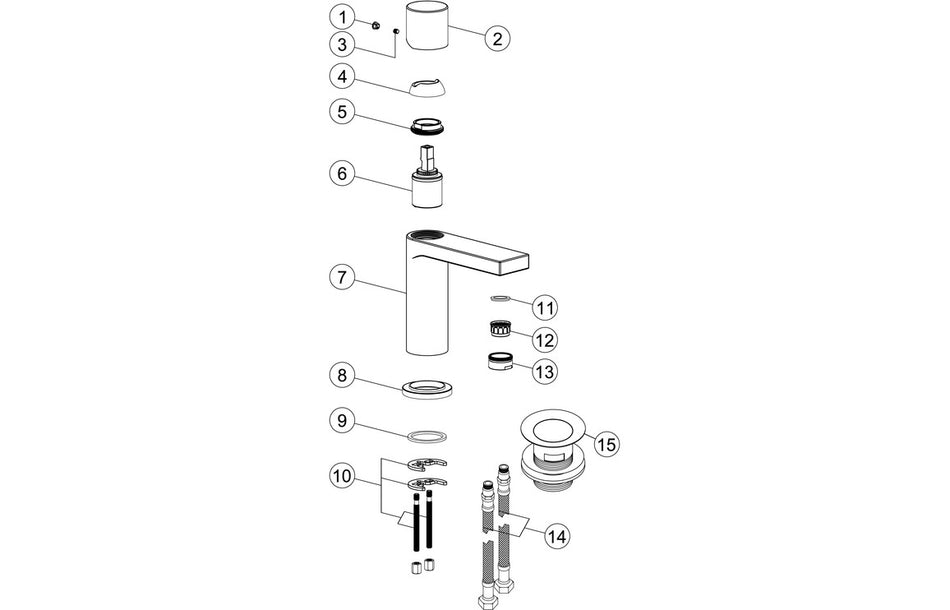 1
2
3
4
5
6
7
11
12
13
8
9
15
10
14