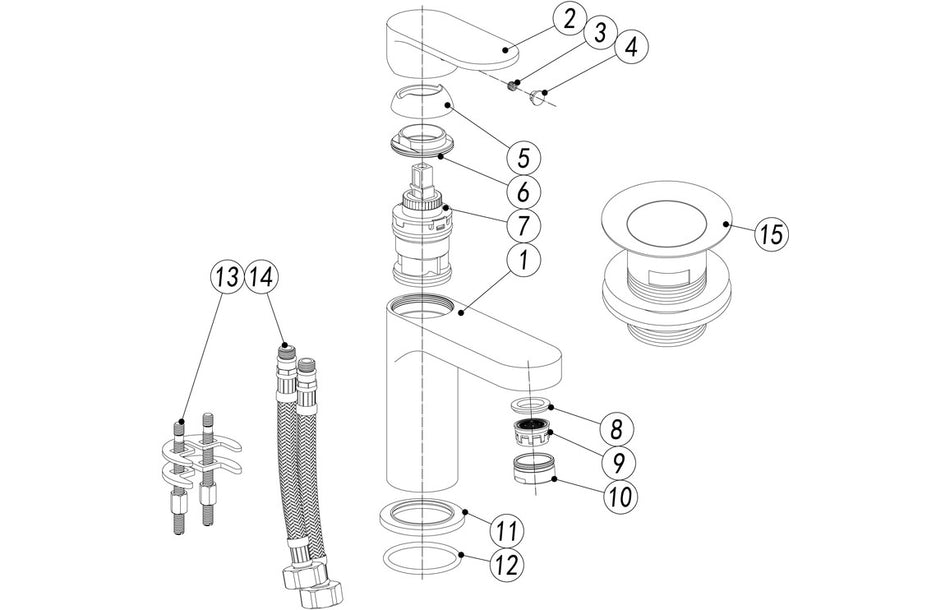 2
3
4
5
6
7
1
15
13
14
8
9
10
11
12