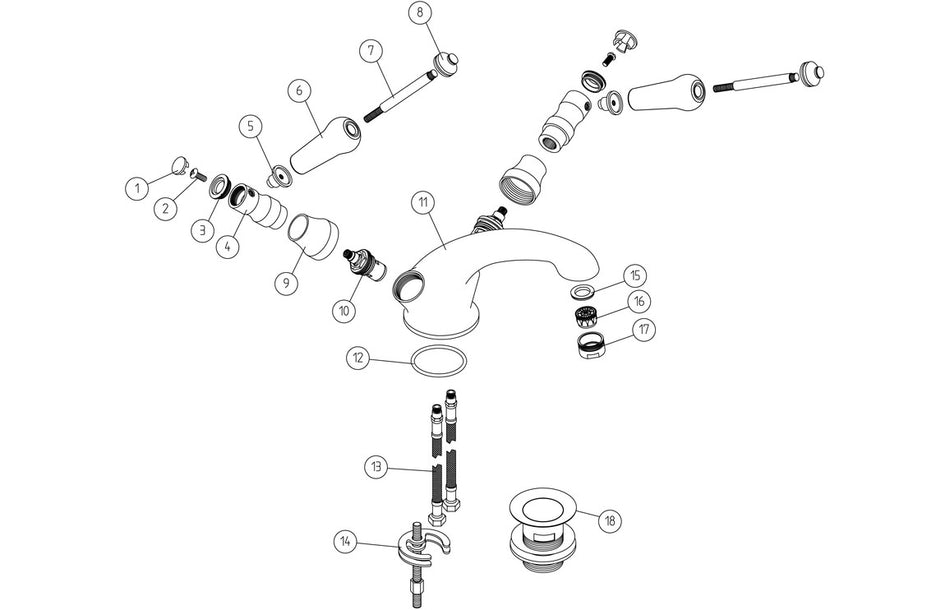 8
7
6
5
1
2
3
4
9
10
11
15
16
17
12
13
14
18