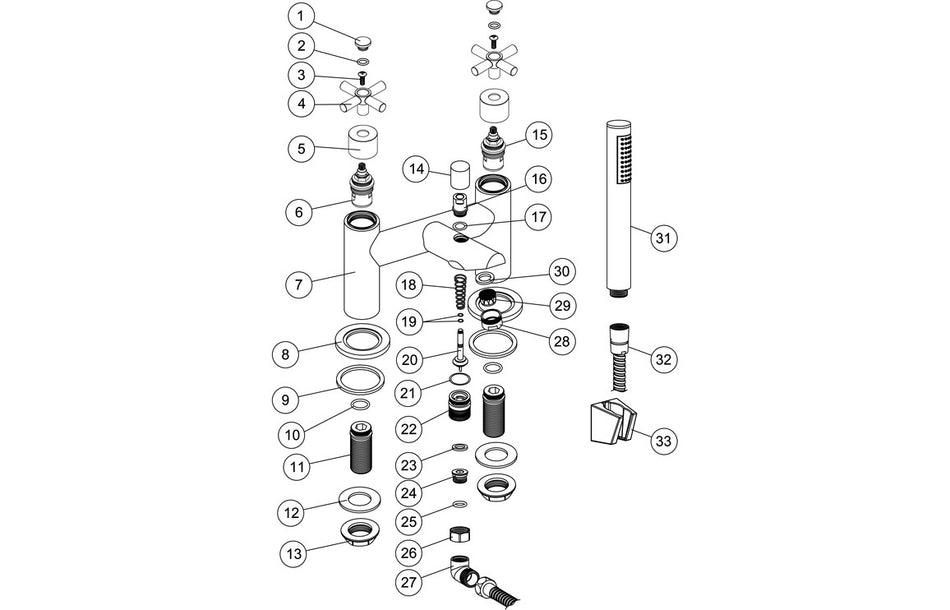 1
2
3
4
5
6
7
8
9
10
11
12
13
14
15
16
17
18
19
20
21
22
23
24
25
26
27
28
29
30
31
32
33