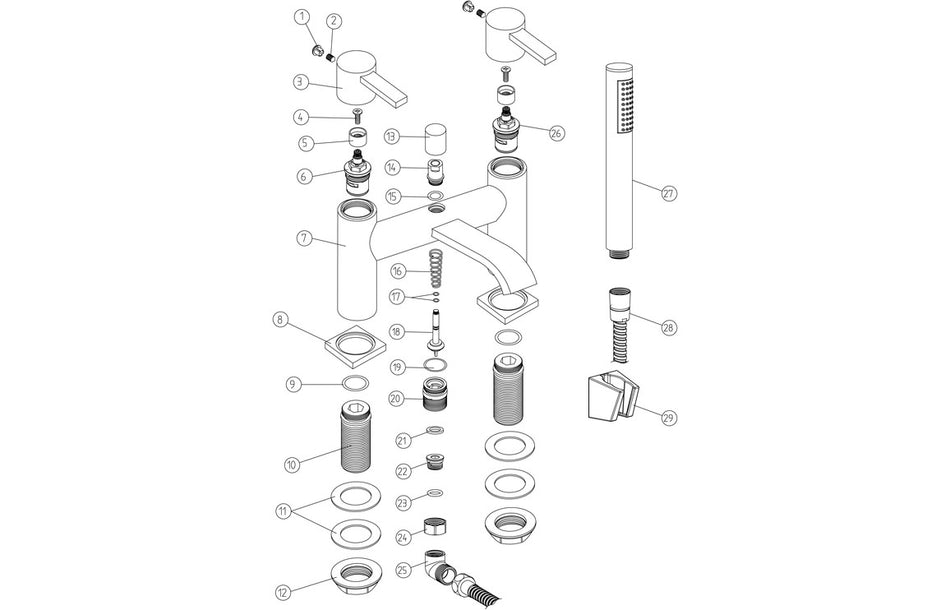 1
2
3
4
5
6
7
8
9
10
11
12
13
14
15
16
17
18
19
20
21
22
23
24
25
26
27
28
29