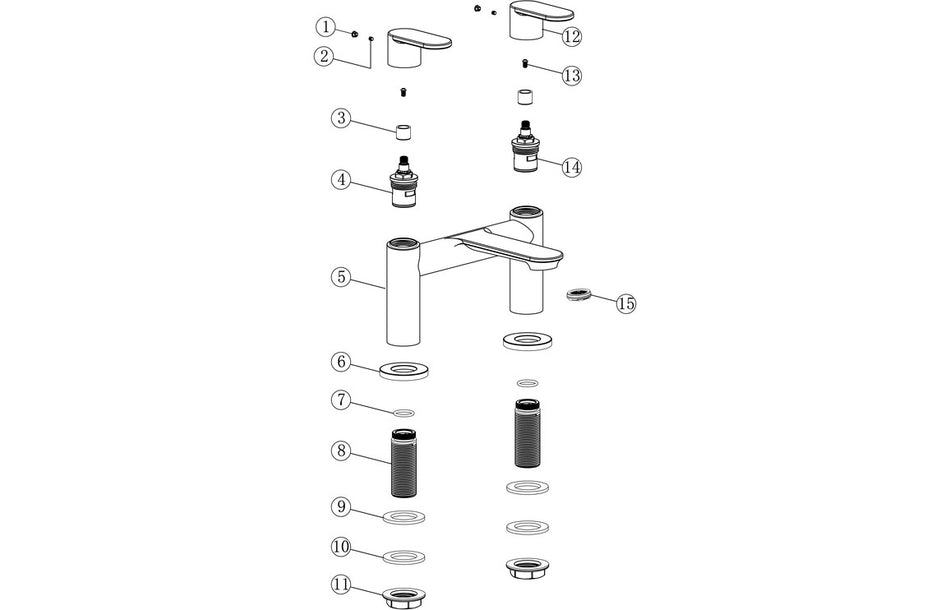 1
2
3
4
5
6
7
8
9
10
11
12
13
14
15