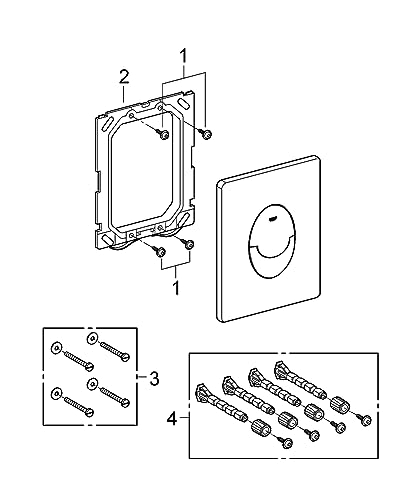 1
2
1
3
4