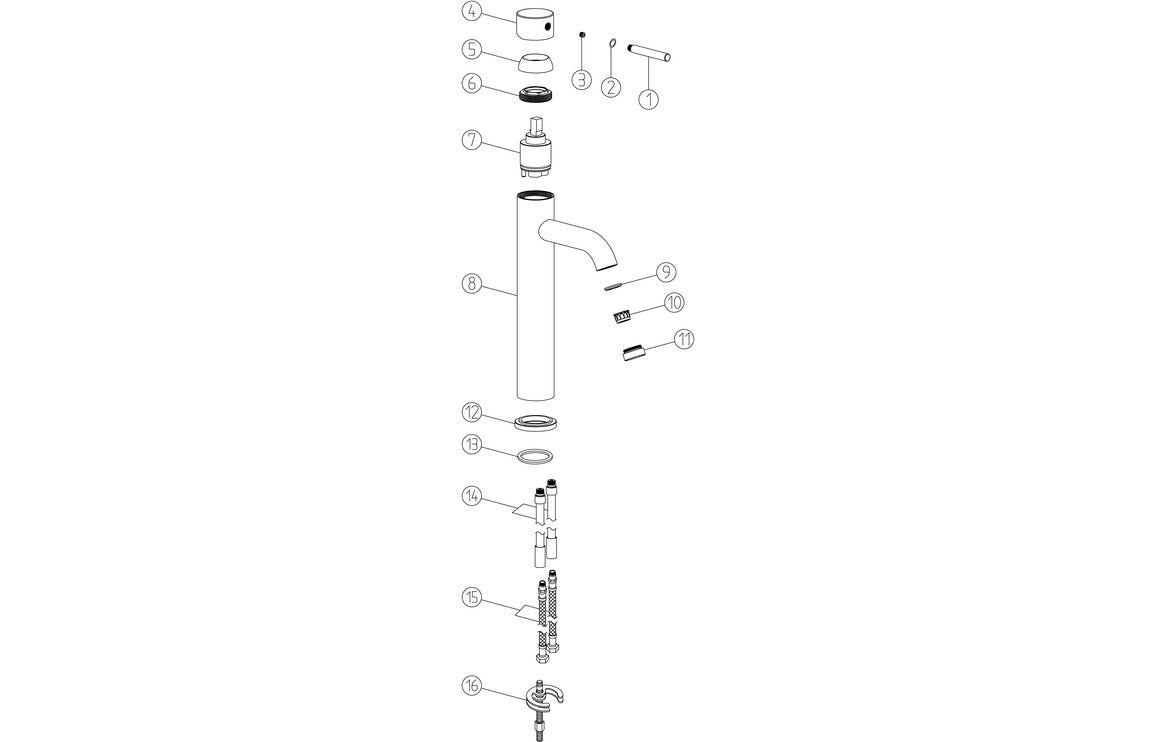 4
5
6
3
2
1
7
8
9
10
11
12
13
14
15
16