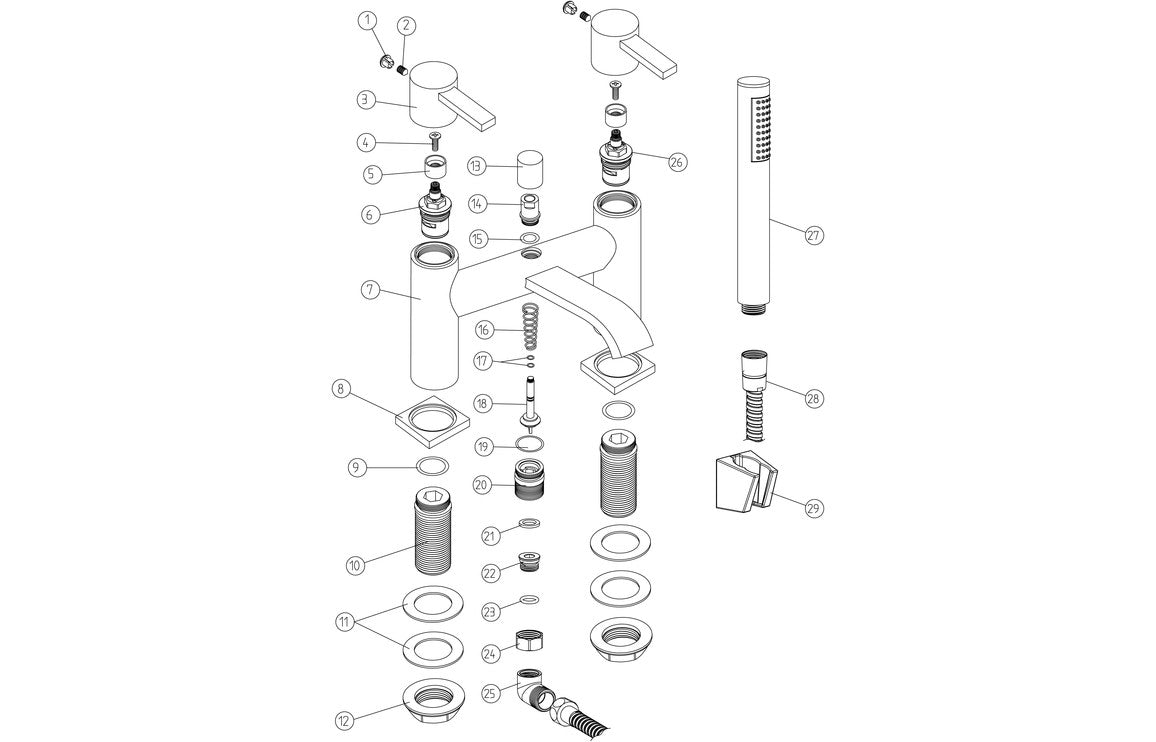 1
2
3
4
5
6
7
8
9
10
11
12
13
14
15
16
17
18
19
20
21
22
23
24
25
26
27
28
29