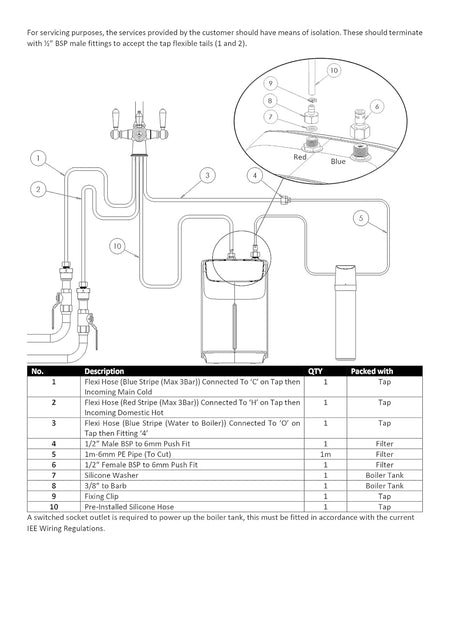 For servicing purposes, the services provided by the customer should have means of isolation. These should terminate with ½" BSP male fittings to accept the tap flexible tails (1 and 2).

10
9
8
7
6
Red
Blue
1
2
3
4
5
10

| No. | Description | QTY | Packed with |
|---|---|---|---|
| 1 | Flexi Hose (Blue Stripe (Max 3Bar)) Connected To 'C' on Tap then Incoming Main Cold | 1 | Tap |
| 2 | Flexi Hose (Red Stripe (Max 3Bar)) Connected To 'H' on Tap then Incoming Domestic Hot | 1 | Tap |
| 3 | Flexi Hose (Blue Stripe (Water to Boiler)) Connected To 'O' on Tap then Fitting '4' | 1 | Tap |
| 4 | 1/2" Male BSP to 6mm Push Fit | 1 | Filter |
| 5 | 1m-6mm PE Pipe (To Cut) | 1m | Filter |
| 6 | 1/2" Female BSP to 6mm Push Fit | 1 | Filter |
| 7 | Silicone Washer | 1 | Boiler Tank |
| 8 | 3/8" to Barb | 1 | Boiler Tank |
| 9 | Fixing Clip | 1 | Tap |
| 10 | Pre-Installed Silicone Hose | 1 | Tap |

A switched socket outlet is required to power up the boiler tank, this must be fitted in accordance with the current IEE Wiring Regulations.